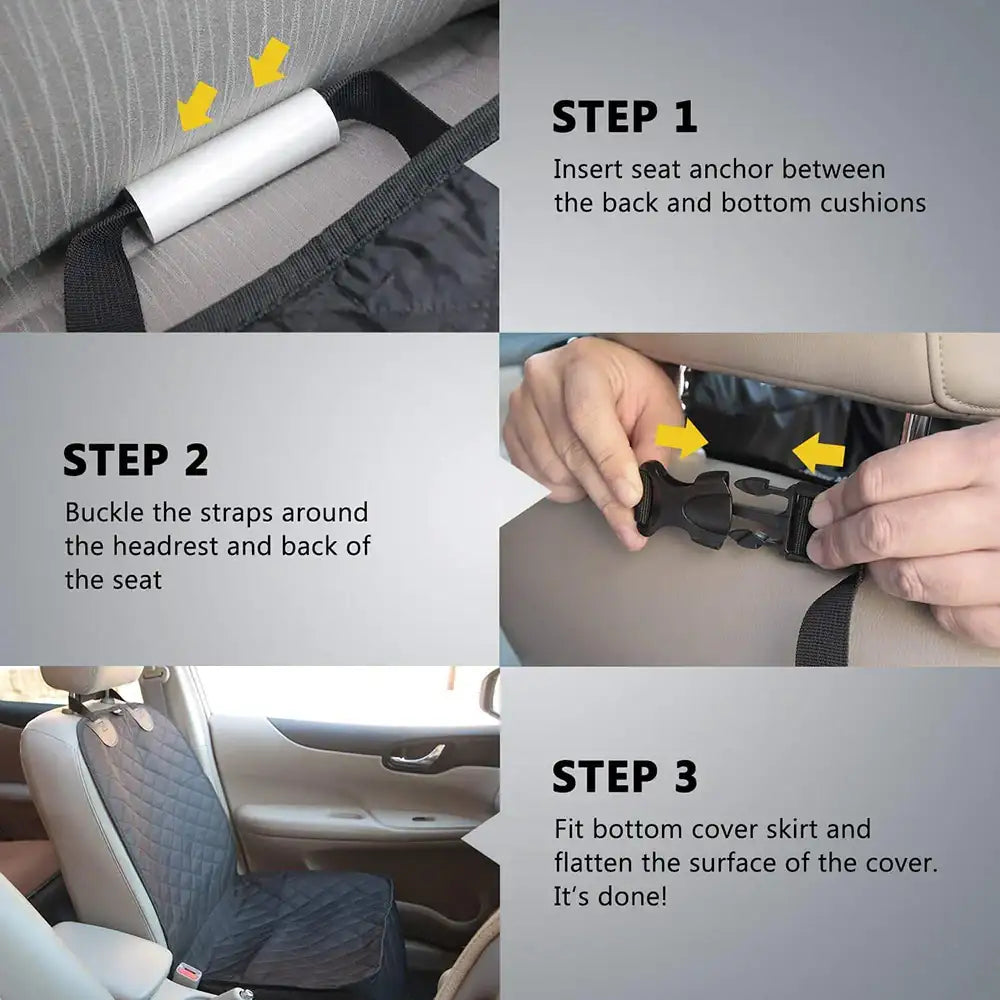 STEP 1
Insert seat anchor between the back and bottom cushions

STEP 2
Buckle the straps around the headrest and back of the seat

STEP 3
Fit bottom cover skirt and flatten the surface of the cover. It's done!